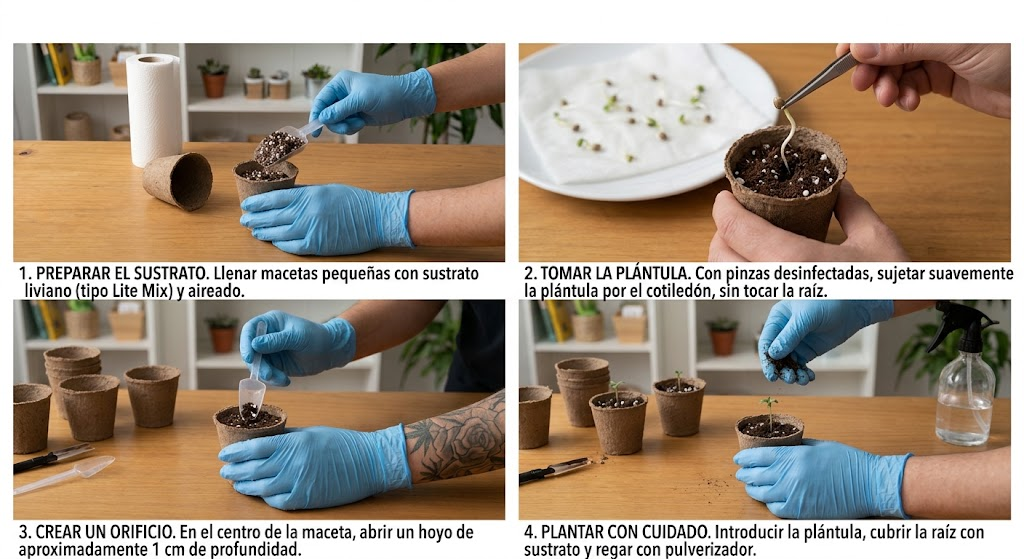 1. PREPARAR EL SUSTRATO. Llenar macetas pequeñas con sustrato liviano (tipo Lite Mix) y aireado.

2. TOMAR LA PLÁNTULA. Con pinzas desinfectadas, sujetar suavemente la plántula por el cotiledón, sin tocar la raíz.

3. CREAR UN ORIFICIO. En el centro de la maceta, abrir un hoyo de aproximadamente 1 cm de profundidad.

4. PLANTAR CON CUIDADO. Introducir la plántula, cubrir la raíz con sustrato y regar con pulverizador.